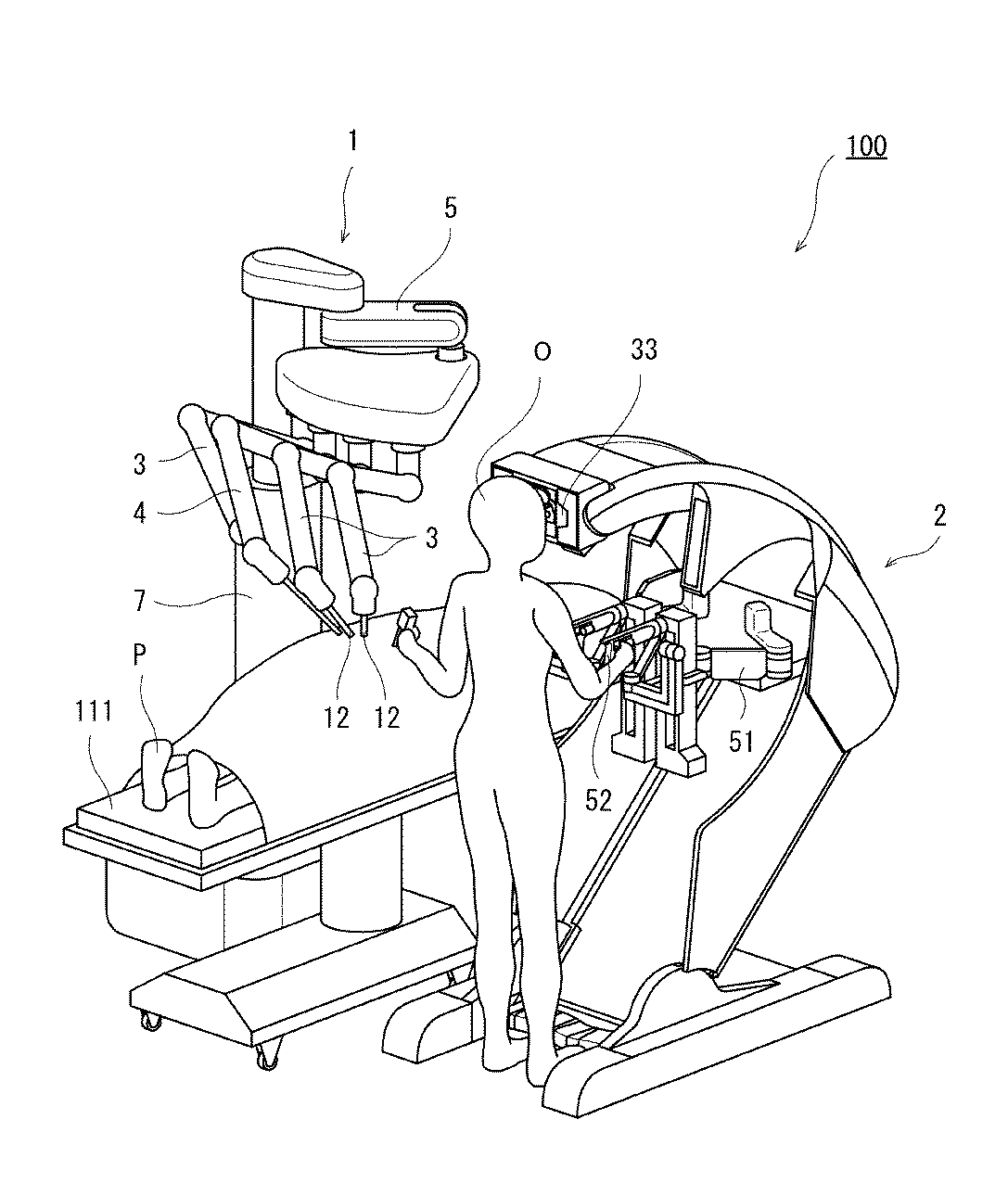 1
100
5
O
33
3
4
3
2
7
P
12
12
111
51
52